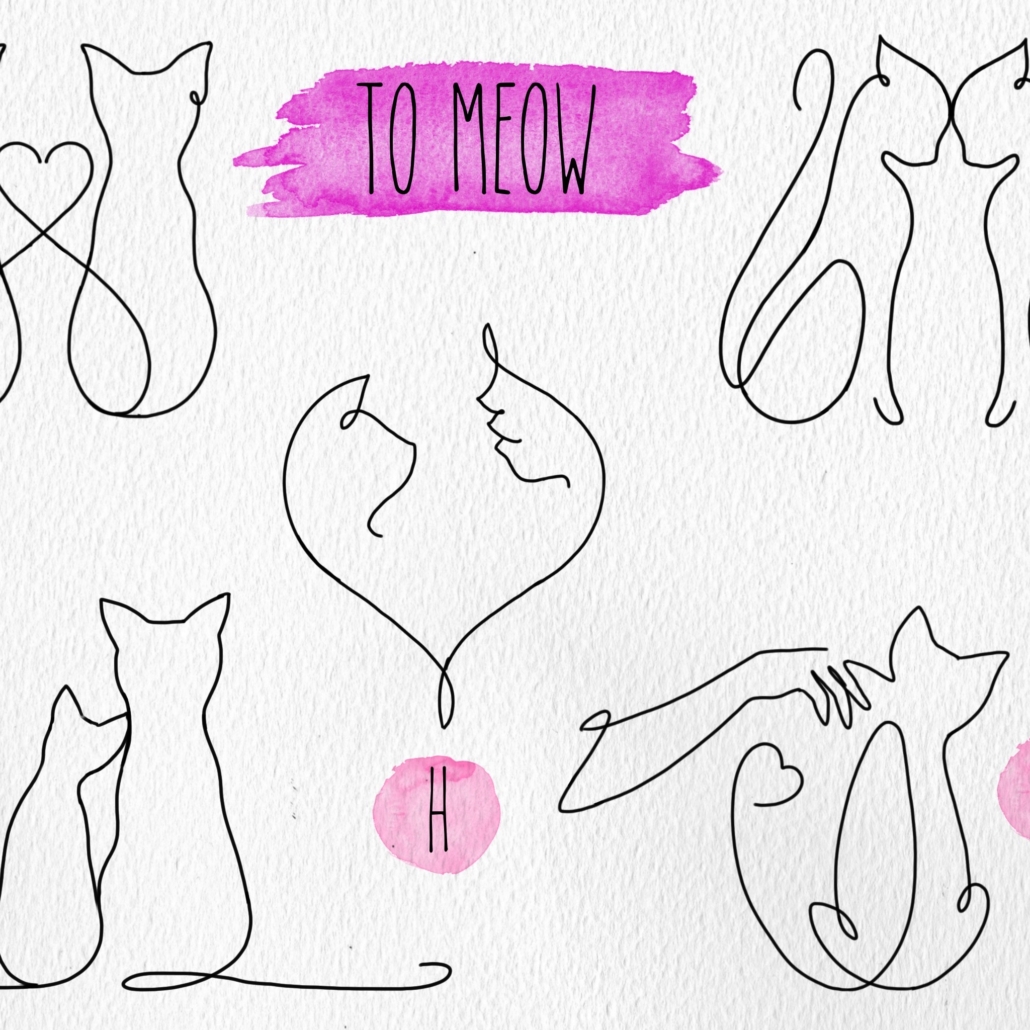 TO MEOW

H